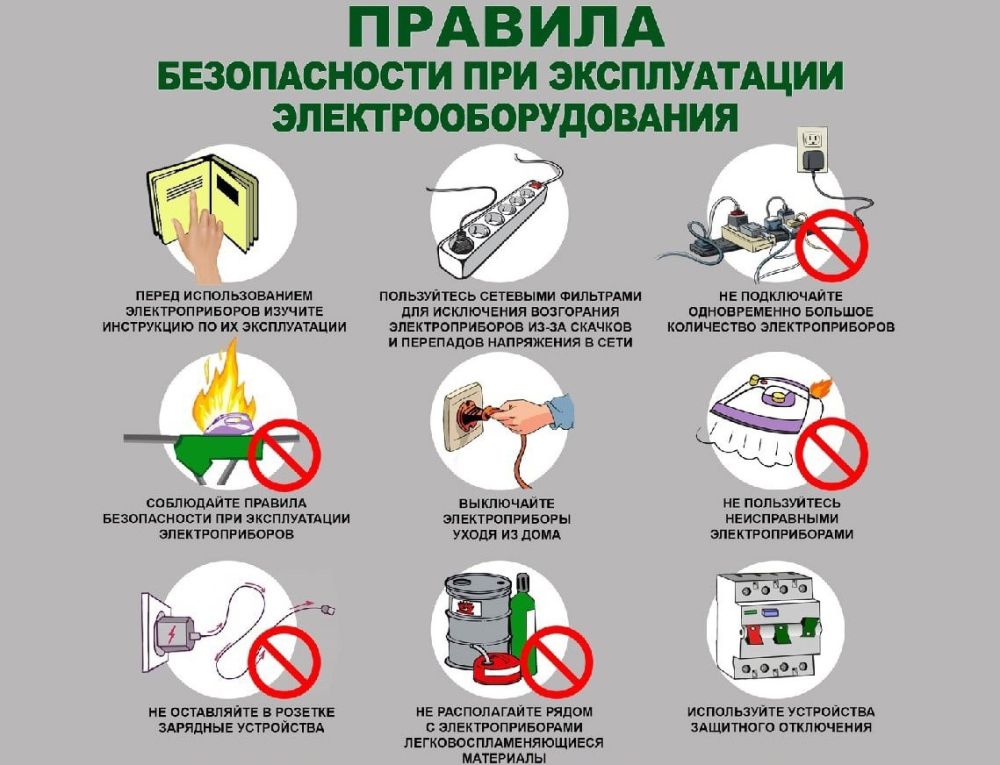 ПРАВИЛА
БЕЗОПАСНОСТИ ПРИ ЭКСПЛУАТАЦИИ ЭЛЕКТРООБОРУДОВАНИЯ

ПЕРЕД ИСПОЛЬЗОВАНИЕМ ЭЛЕКТРОПРИБОРОВ ИЗУЧИТЕ ИНСТРУКЦИЮ ПО ИХ ЭКСПЛУАТАЦИИ

ПОЛЬЗУЙТЕСЬ СЕТЕВЫМИ ФИЛЬТРАМИ ДЛЯ ИСКЛЮЧЕНИЯ ВОЗГОРАНИЯ ЭЛЕКТРОПРИБОРОВ ИЗ-ЗА СКАЧКОВ И ПЕРЕПАДОВ НАПРЯЖЕНИЯ В СЕТИ

НЕ ПОДКЛЮЧАЙТЕ ОДНОВРЕМЕННО БОЛЬШОЕ КОЛИЧЕСТВО ЭЛЕКТРОПРИБОРОВ

СОБЛЮДАЙТЕ ПРАВИЛА БЕЗОПАСНОСТИ ПРИ ЭКСПЛУАТАЦИИ ЭЛЕКТРОПРИБОРОВ

ВЫКЛЮЧАЙТЕ ЭЛЕКТРОПРИБОРЫ УХОДЯ ИЗ ДОМА

НЕ ПОЛЬЗУЙТЕСЬ НЕИСПРАВНЫМИ ЭЛЕКТРОПРИБОРАМИ

НЕ ОСТАВЛЯЙТЕ В РОЗЕТКЕ ЗАРЯДНЫЕ УСТРОЙСТВА

НЕ РАСПОЛАГАЙТЕ РЯДОМ С ЭЛЕКТРОПРИБОРАМИ ЛЕГКОВОСПЛАМЕНЯЮЩИЕСЯ МАТЕРИАЛЫ

ИСПОЛЬЗУЙТЕ УСТРОЙСТВА ЗАЩИТНОГО ОТКЛЮЧЕНИЯ