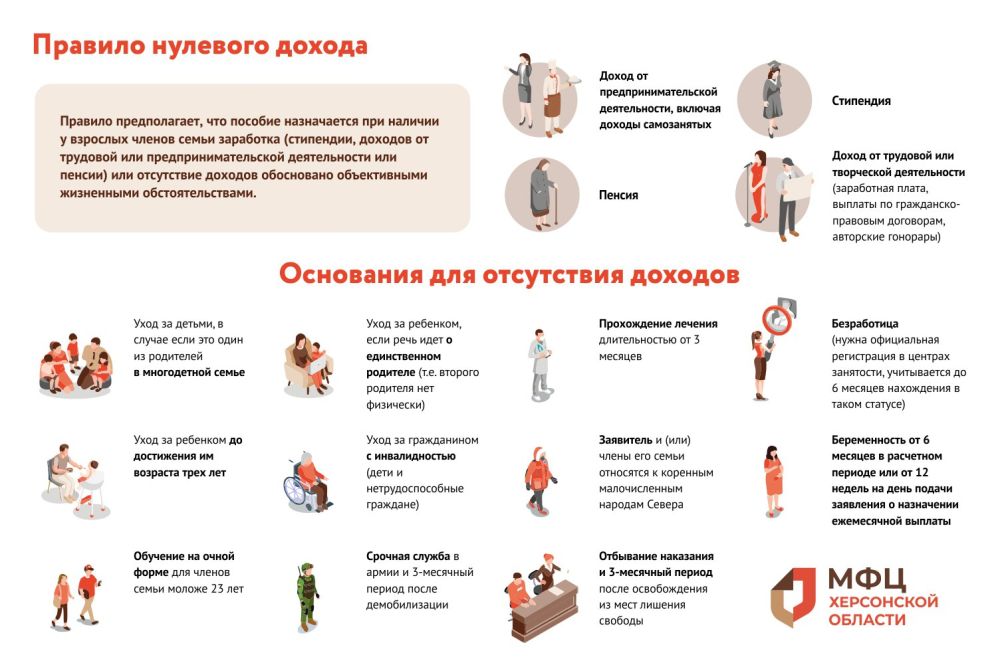 Правило нулевого дохода

Правило предполагает, что пособие назначается при наличии у взрослых членов семьи заработка (стипендии, доходов от трудовой или предпринимательской деятельности или пенсии) или отсутствие доходов обосновано объективными жизненными обстоятельствами.

Доход от предпринимательской деятельности, включая доходы самозанятых

Стипендия

Пенсия

Доход от трудовой или творческой деятельности (заработная плата, выплаты по гражданско-правовым договорам, авторские гонорары)

Основания для отсутствия доходов

Уход за детьми, в случае если это один из родителей в многодетной семье

Уход за ребенком, если речь идет о единственном родителе (т.е. второго родителя нет физически)

Прохождение лечения длительностью от 3 месяцев

Безработица (нужна официальная регистрация в центрах занятости, учитывается до 6 месяцев нахождения в таком статусе)

Уход за ребенком до достижения им возраста трех лет

Уход за гражданином с инвалидностью (дети и нетрудоспособные граждане)

Заявитель и (или) члены его семьи относятся к коренным малочисленным народам Севера

Беременность от 6 месяцев в расчетном периоде или от 12 недель на день подачи заявления о назначении ежемесячной выплаты

Обучение на очной форме для членов семьи моложе 23 лет

Срочная служба в армии и 3-месячный период после демобилизации

Отбывание наказания и 3-месячный период после освобождения из мест лишения свободы

МФЦ ХЕРСОНСКОЙ ОБЛАСТИ