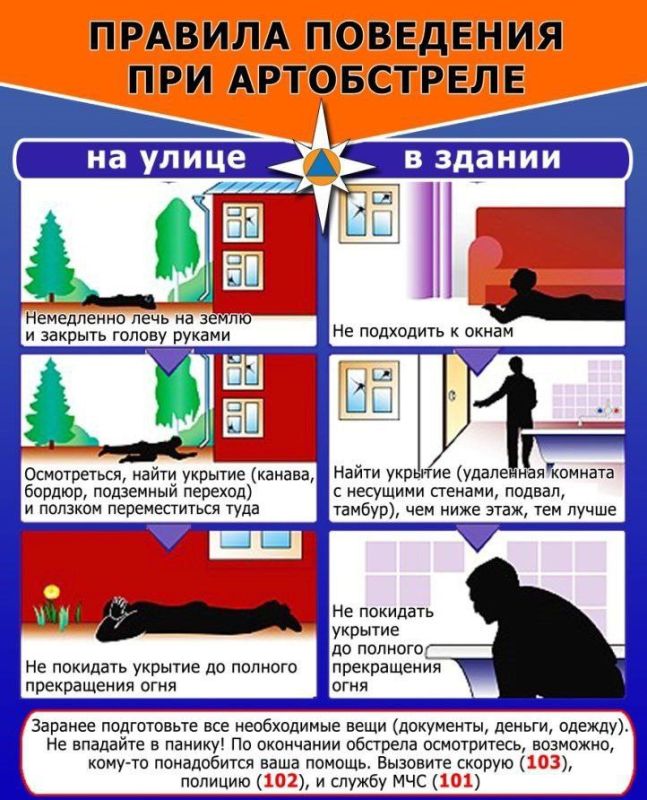 ПРАВИЛА ПОВЕДЕНИЯ ПРИ АРТОБСТРЕЛЕ

на улице

Немедленно лечь на землю и закрыть голову руками

Осмотреться, найти укрытие (канава, бордюр, подземный переход) и ползком переместиться туда

Не покидать укрытие до полного прекращения огня

в здании

Не подходить к окнам

Найти укрытие (удаленная комната с несущими стенами, подвал, тамбур), чем ниже этаж, тем лучше

Не покидать укрытие до полного прекращения огня

Заранее подготовьте все необходимые вещи (документы, деньги, одежду). Не впадайте в панику! По окончании обстрела осмотритесь, возможно, кому-то понадобится ваша помощь. Вызовите скорую (103), полицию (102), и службу МЧС (101)