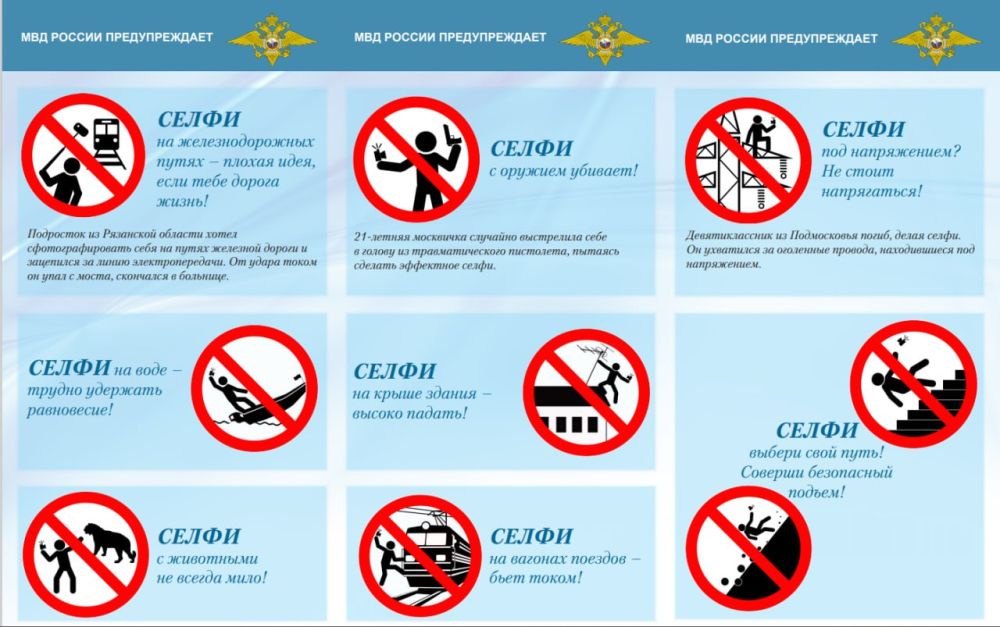 МВД РОССИИ ПРЕДУПРЕЖДАЕТ

СЕЛФИ на железнодорожных путях – плохая идея, если тебе дорога жизнь!

Подросток из Рязанской области хотел сфотографировать себя на путях железной дороги и зацепился за линию электропередачи. От удара током он упал с моста, скончался в больнице.

СЕЛФИ на воде – трудно удержать равновесие!

СЕЛФИ с животными не всегда мило!

МВД РОССИИ ПРЕДУПРЕЖДАЕТ

СЕЛФИ с оружием убивает!

21-летняя москвичка случайно выстрелила себе в голову из травматического пистолета, пытаясь сделать эффектное селфи.

СЕЛФИ на крыше здания – высоко падать!

СЕЛФИ на вагонах поездов – бьет током!

МВД РОССИИ ПРЕДУПРЕЖДАЕТ

СЕЛФИ под напряжением? Не стоит напрягаться!

Девятиклассник из Подмосковья погиб, делая селфи. Он ухватился за оголенные провода, находившиеся под напряжением.

СЕЛФИ выбери свой путь! Соверши безопасный подъем!