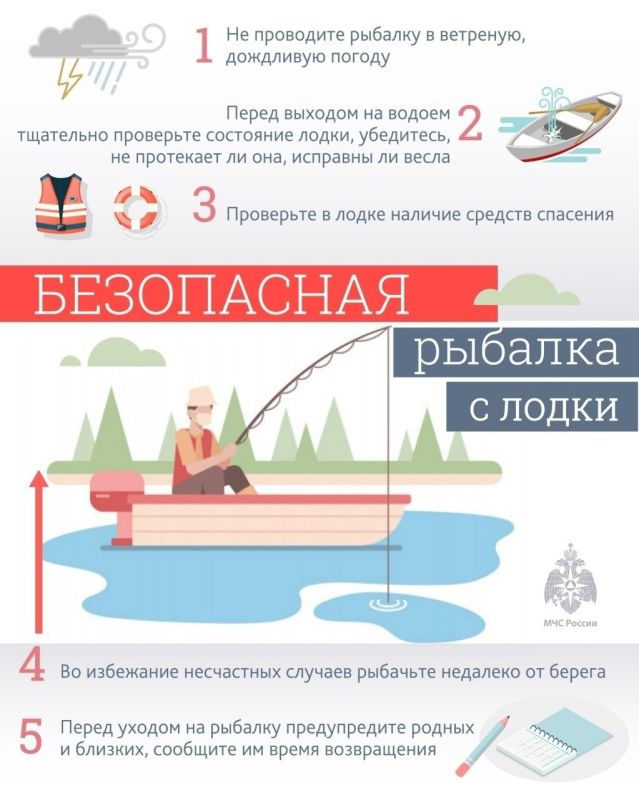 1 Не проводите рыбалку в ветреную, дождливую погоду

Перед выходом на водоем тщательно проверьте состояние лодки, убедитесь, не протекает ли она, исправны ли весла 2

3 Проверьте в лодке наличие средств спасения

БЕЗОПАСНАЯ

рыбалка

с лодки

МЧС России

4 Во избежание несчастных случаев рыбачьте недалеко от берега

5 Перед уходом на рыбалку предупредите родных и близких, сообщите им время возвращения