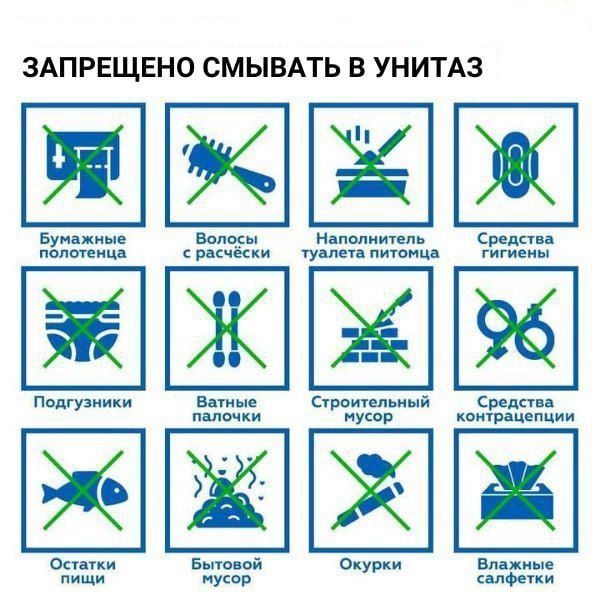 ЗАПРЕЩЕНО СМЫВАТЬ В УНИТАЗ

Бумажные полотенца

Волосы с расчёски

Наполнитель туалета питомца

Средства гигиены

Подгузники

Ватные палочки

Строительный мусор

Средства контрацепции

Остатки пищи

Бытовой мусор

Окурки

Влажные салфетки