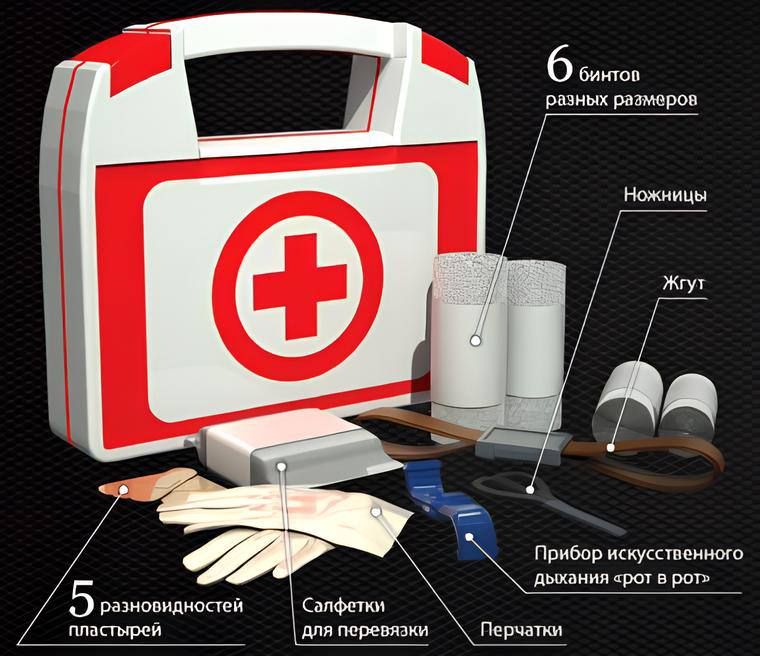 6 бинтов разных размеров

Ножницы

Жгут

Прибор искусственного дыхания «рот в рот»

5 разновидностей пластырей

Салфетки для перевязки

Перчатки