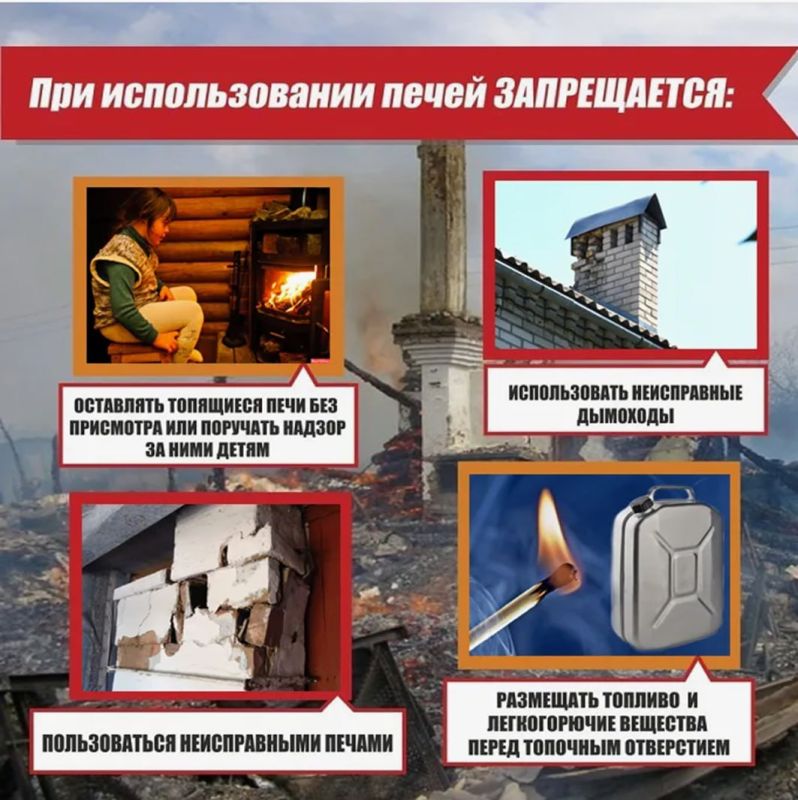 При использовании печей ЗАПРЕЩАЕТСЯ:

ОСТАВЛЯТЬ ТОПЯЩИЕСЯ ПЕЧИ БЕЗ ПРИСМОТРА ИЛИ ПОРУЧАТЬ НАДЗОР ЗА НИМИ ДЕТЯМ

ИСПОЛЬЗОВАТЬ НЕИСПРАВНЫЕ ДЫМОХОДЫ

ПОЛЬЗОВАТЬСЯ НЕИСПРАВНЫМИ ПЕЧАМИ

РАЗМЕЩАТЬ ТОПЛИВО И ЛЕГКОГОРЮЧИЕ ВЕЩЕСТВА ПЕРЕД ТОПОЧНЫМ ОТВЕРСТИЕМ